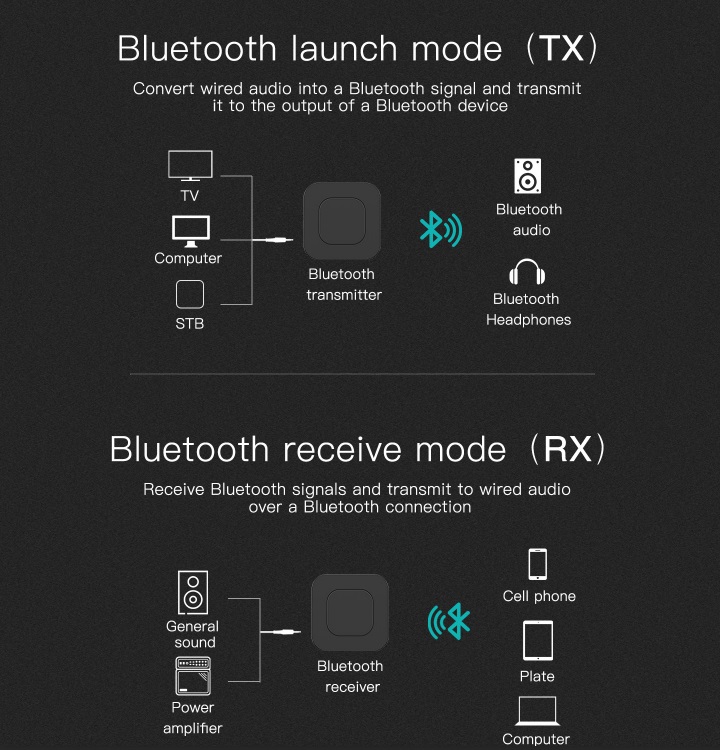 Bluetooth launch mode（TX）

Convert wired audio into a Bluetooth signal and transmit it to the output of a Bluetooth device

TV

Computer

STB

Bluetooth transmitter

Bluetooth audio

Bluetooth Headphones

Bluetooth receive mode（RX）

Receive Bluetooth signals and transmit to wired audio over a Bluetooth connection

General sound

Power amplifier

Bluetooth receiver

Cell phone

Plate

Computer