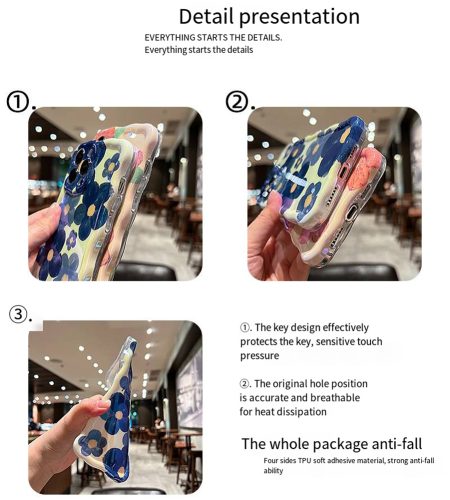 Detail presentation

EVERYTHING STARTS THE DETAILS.
Everything starts the details

①.

②.

③.

①. The key design effectively protects the key, sensitive touch pressure

②. The original hole position is accurate and breathable for heat dissipation

The whole package anti-fall

Four sides TPU soft adhesive material, strong anti-fall ability