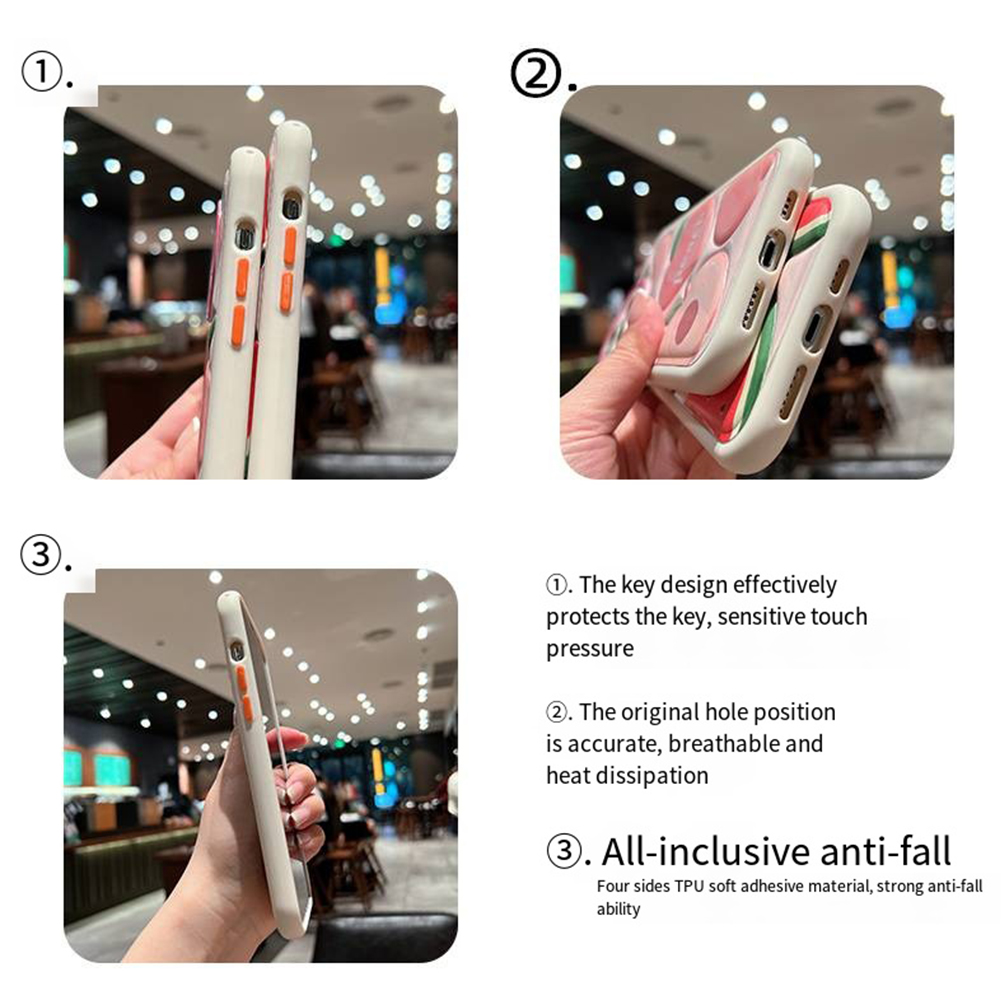 ①.

②.

③.

①. The key design effectively protects the key, sensitive touch pressure

②. The original hole position is accurate, breathable and heat dissipation

③. All-inclusive anti-fall

Four sides TPU soft adhesive material, strong anti-fall ability