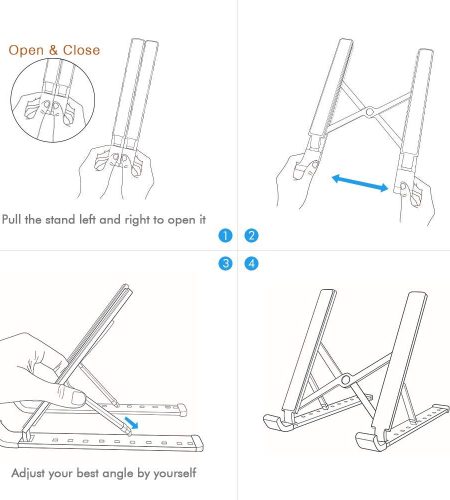 Open & Close

Pull the stand left and right to open it

1 2

3 4

Adjust your best angle by yourself